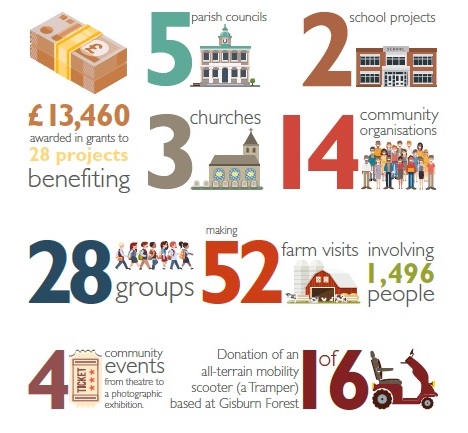 £

5 parish councils

2 school projects

SCHOOL

£13,460 awarded in grants to 28 projects benefiting

3 churches

14 community organisations

28 groups

making 52 farm visits

involving 1,496 people

4 TICKET community events from theatre to a photographic exhibition.

Donation of an all-terrain mobility scooter (a Tramper) based at Gisburn Forest

1 of 16